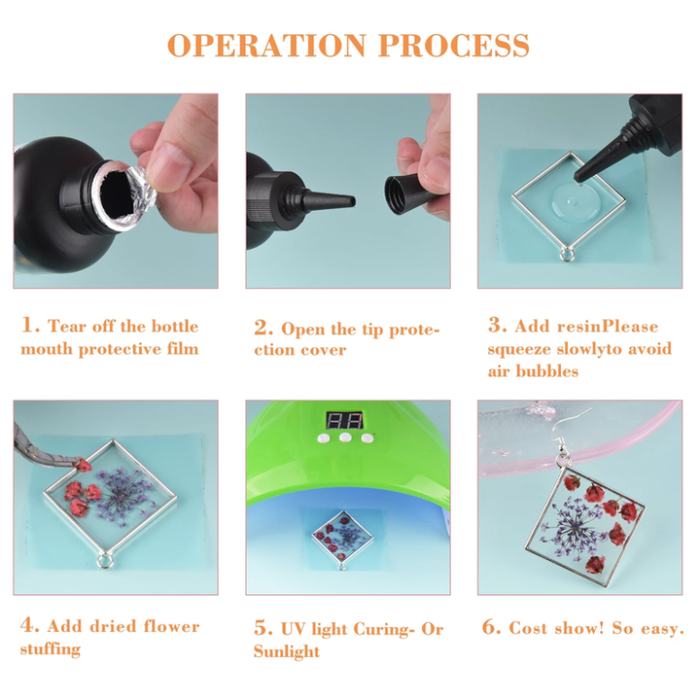 OPERATION PROCESS

1. Tear off the bottle mouth protective film

2. Open the tip protection cover

3. Add resinPlease squeeze slowlyto avoid air bubbles

4. Add dried flower stuffing

5. UV light Curing- Or Sunlight

6. Cost show! So easy.